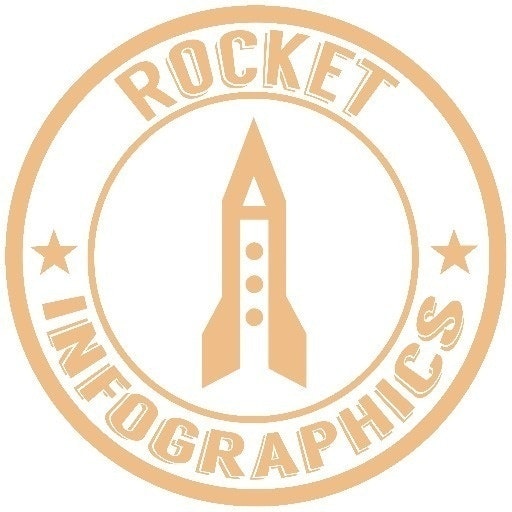 ROCKET
INFOGRAPHICS