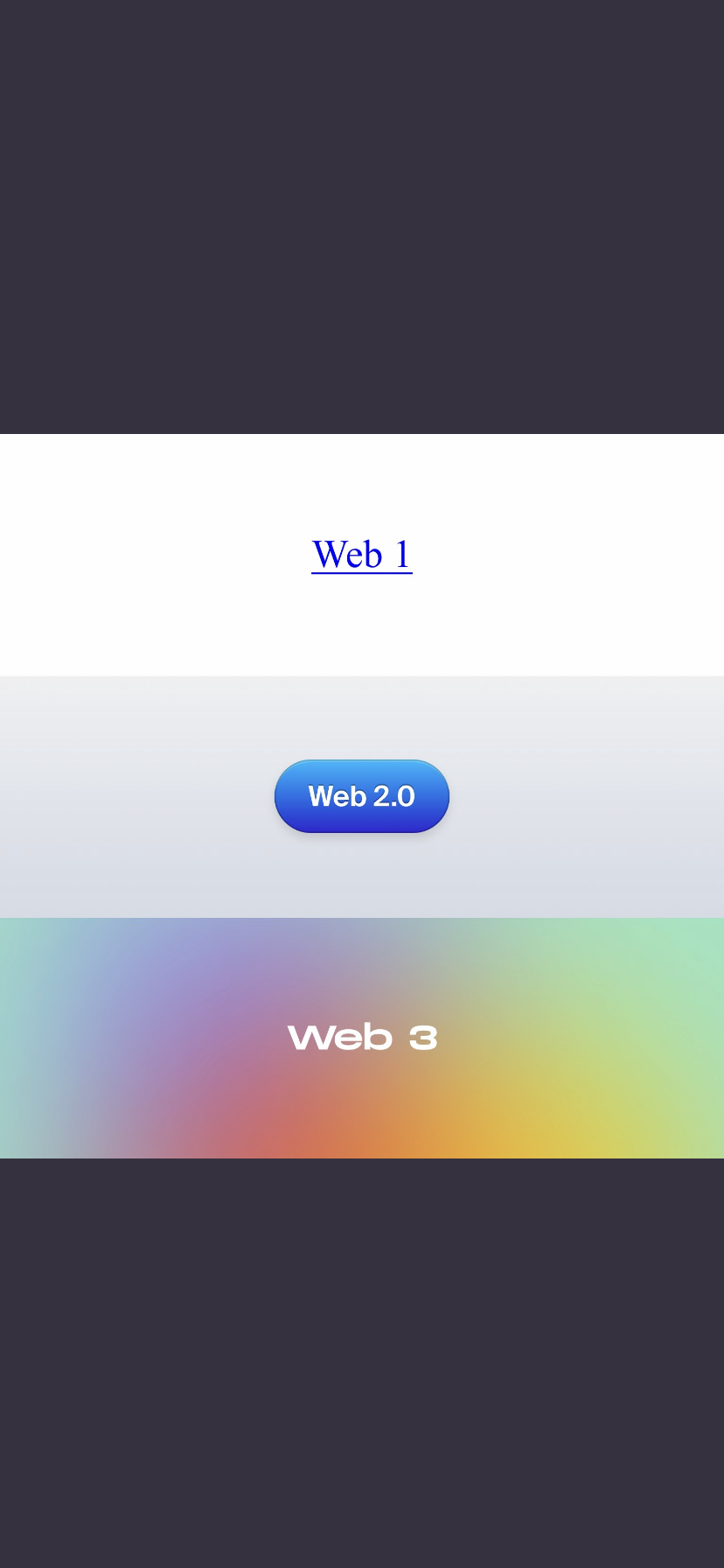 Web 1

Web 2.0

Web 3