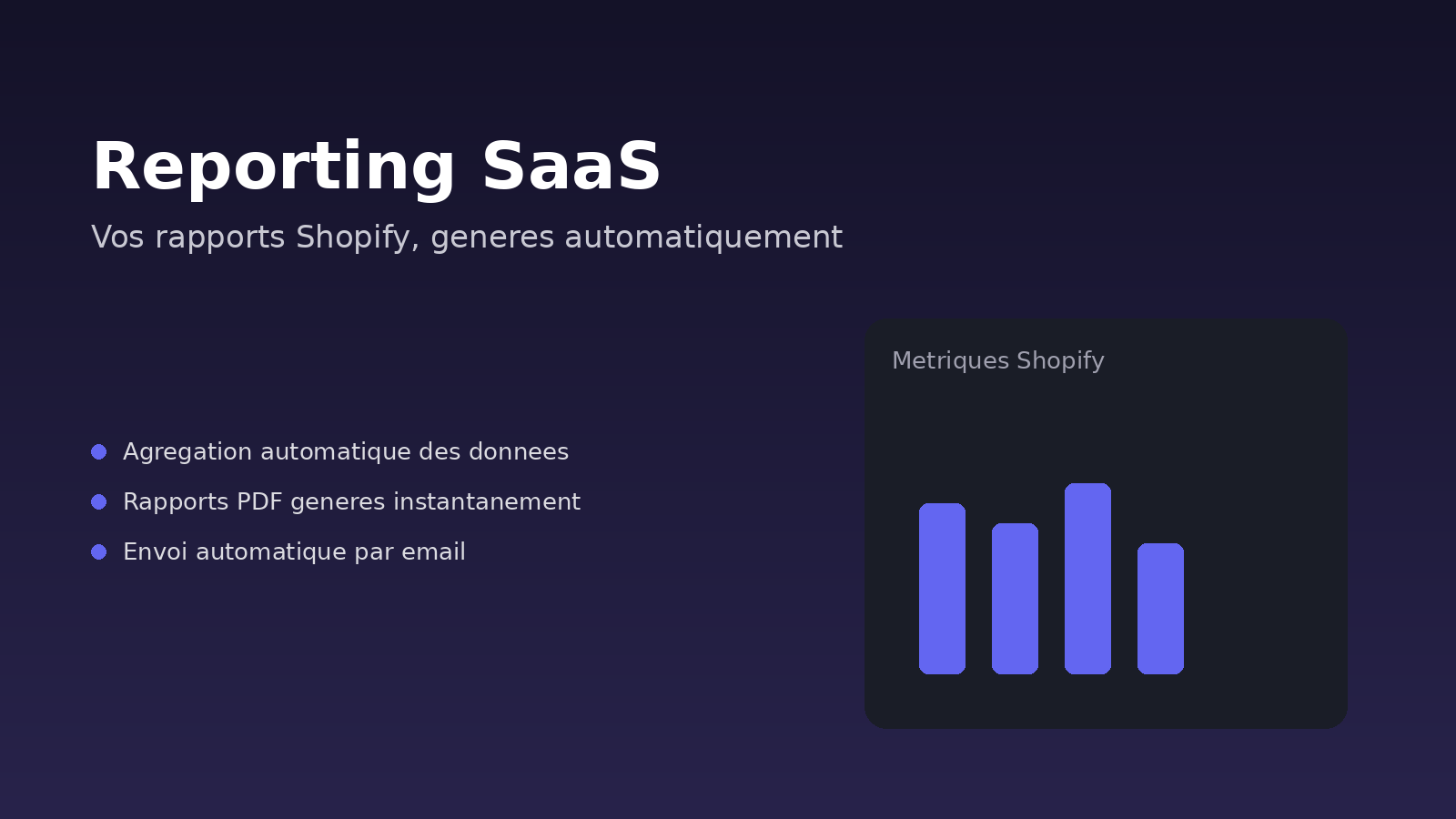 Reporting SaaS

Vos rapports Shopify, generes automatiquement

• Agregation automatique des donnees
• Rapports PDF generes instantanement
• Envoi automatique par email

Metriques Shopify